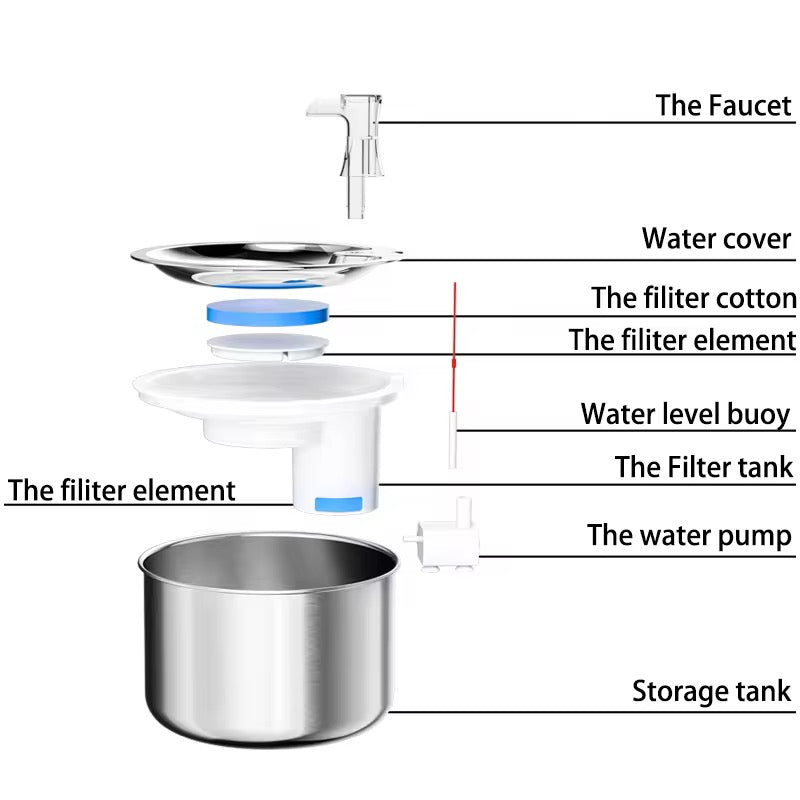 The Faucet

Water cover

The filiter cotton

The filiter element

Water level buoy

The Filter tank

The filiter element

The water pump

Storage tank